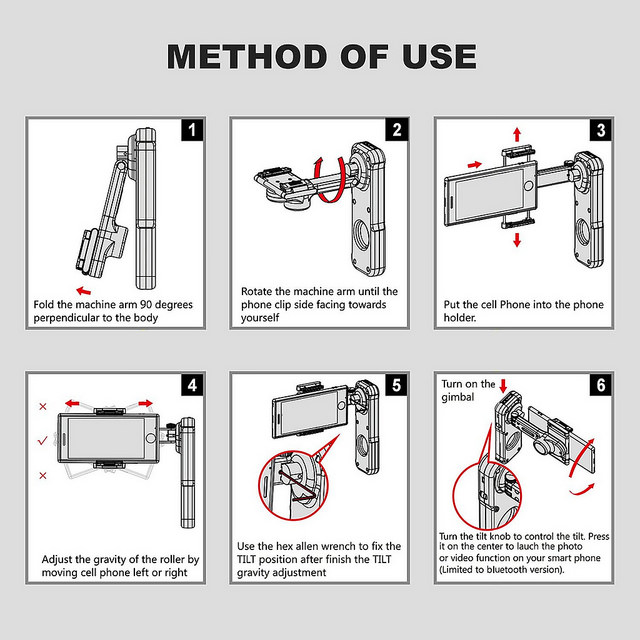 METHOD OF USE

1

Fold the machine arm 90 degrees perpendicular to the body

2

Rotate the machine arm until the phone clip side facing towards yourself

3

Put the cell Phone into the phone holder.

4

×

✓

×

Adjust the gravity of the roller by moving cell phone left or right

5

Use the hex allen wrench to fix the TILT position after finish the TILT gravity adjustment

6

Turn on the gimbal

Turn the tilt knob to control the tilt. Press it on the center to lauch the photo or video function on your smart phone (Limited to bluetooth version).